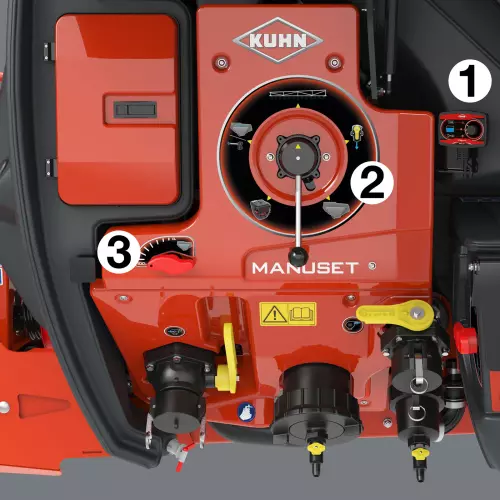 KUHN

1

2

3

MANUSET